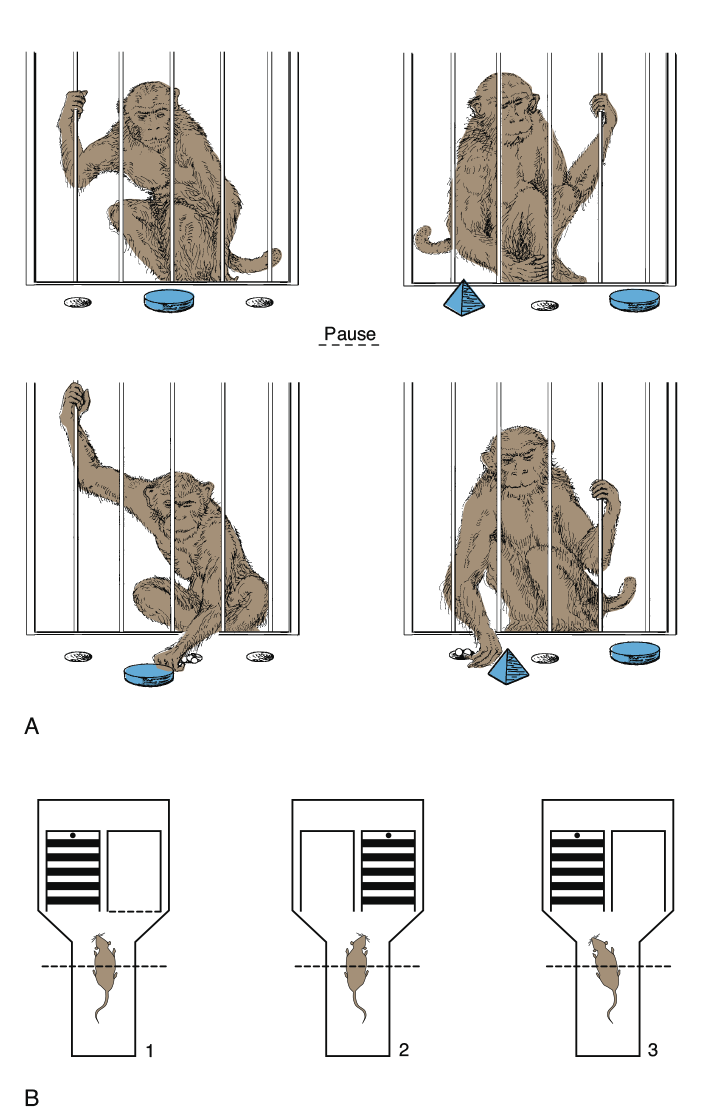 Pause

A

1

2

3

B