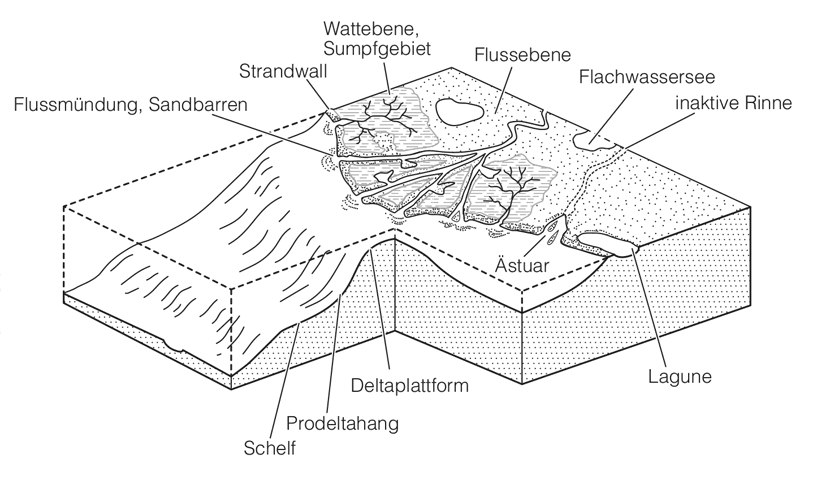 Wattebene, Sumpfgebiet
Strandwall
Flussebene
Flachwassersee
inaktive Rinne
Flussmündung, Sandbarren
Ästuar
Lagune
Deltaplattform
Prodeltahang
Schelf