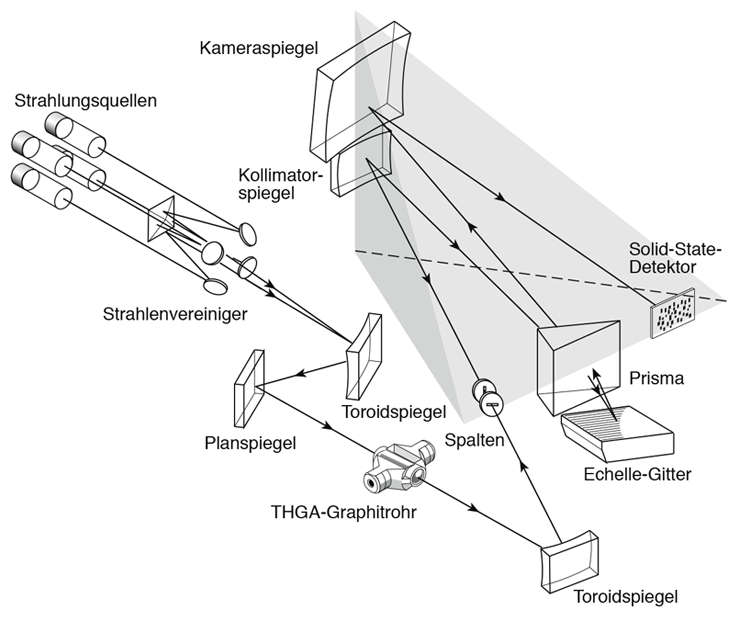 Kameraspiegel

Strahlungsquellen

Kollimatorspiegel

Solid-State-Detektor

Strahlenvereiniger

Prisma

Toroidspiegel

Planspiegel

Spalten

Echelle-Gitter

THGA-Graphitrohr

Toroidspiegel