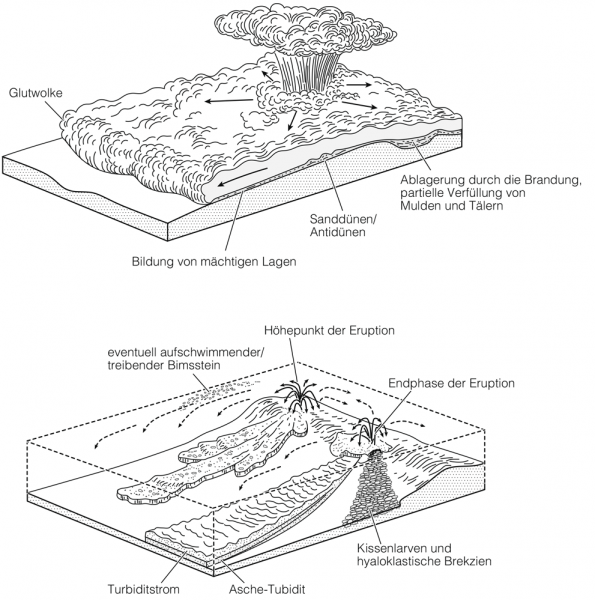 Glutwolke

Ablagerung durch die Brandung, partielle Verfüllung von Mulden und Tälern

Sanddünen/ Antidünen

Bildung von mächtigen Lagen

Höhepunkt der Eruption

eventuell aufschwimmender/ treibender Bimsstein

Endphase der Eruption

Kissenlarven und hyaloklastische Brekzien

Turbiditstrom

Asche-Tubidit